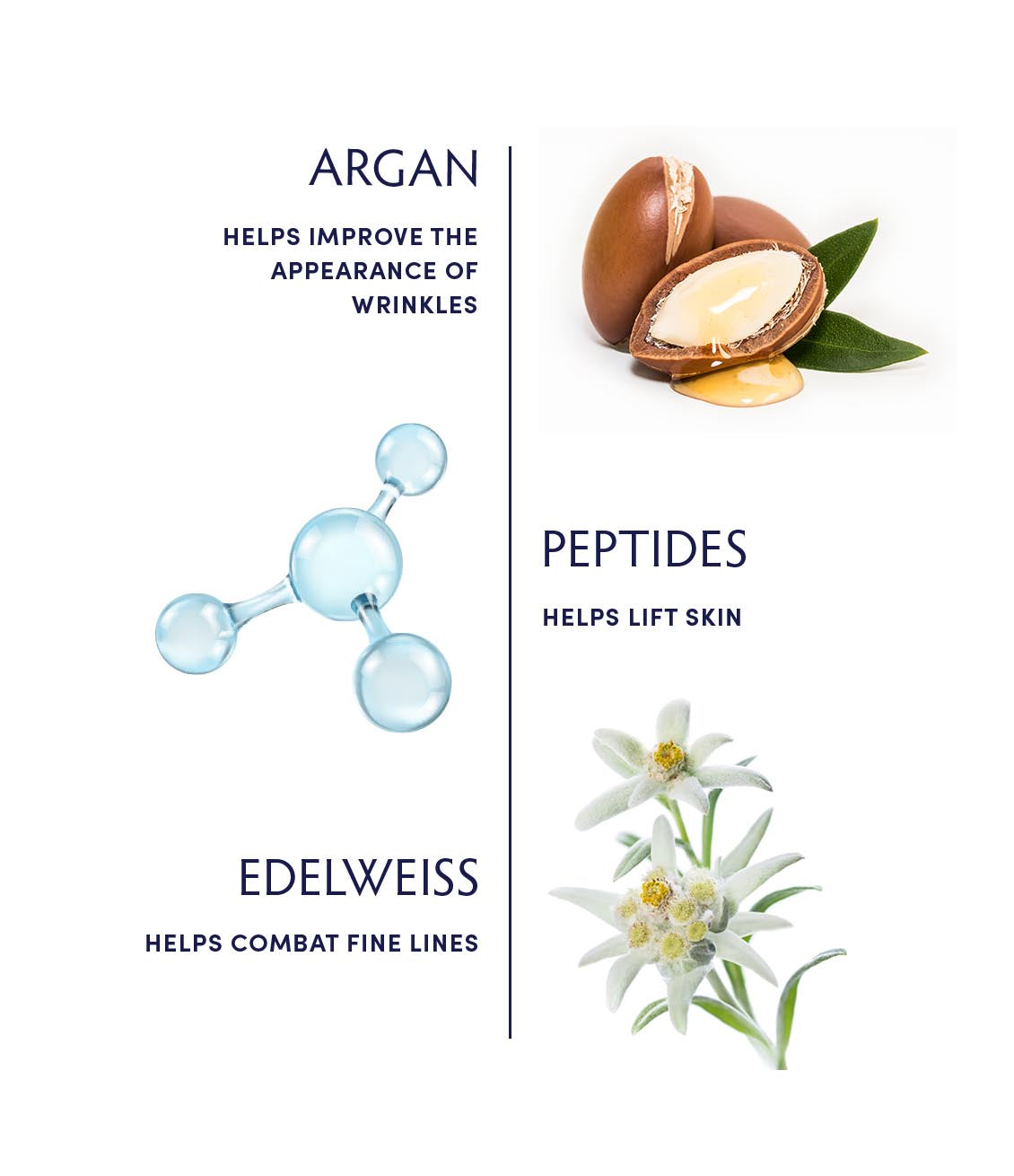 ARGAN

HELPS IMPROVE THE APPEARANCE OF WRINKLES

PEPTIDES

HELPS LIFT SKIN

EDELWEISS

HELPS COMBAT FINE LINES