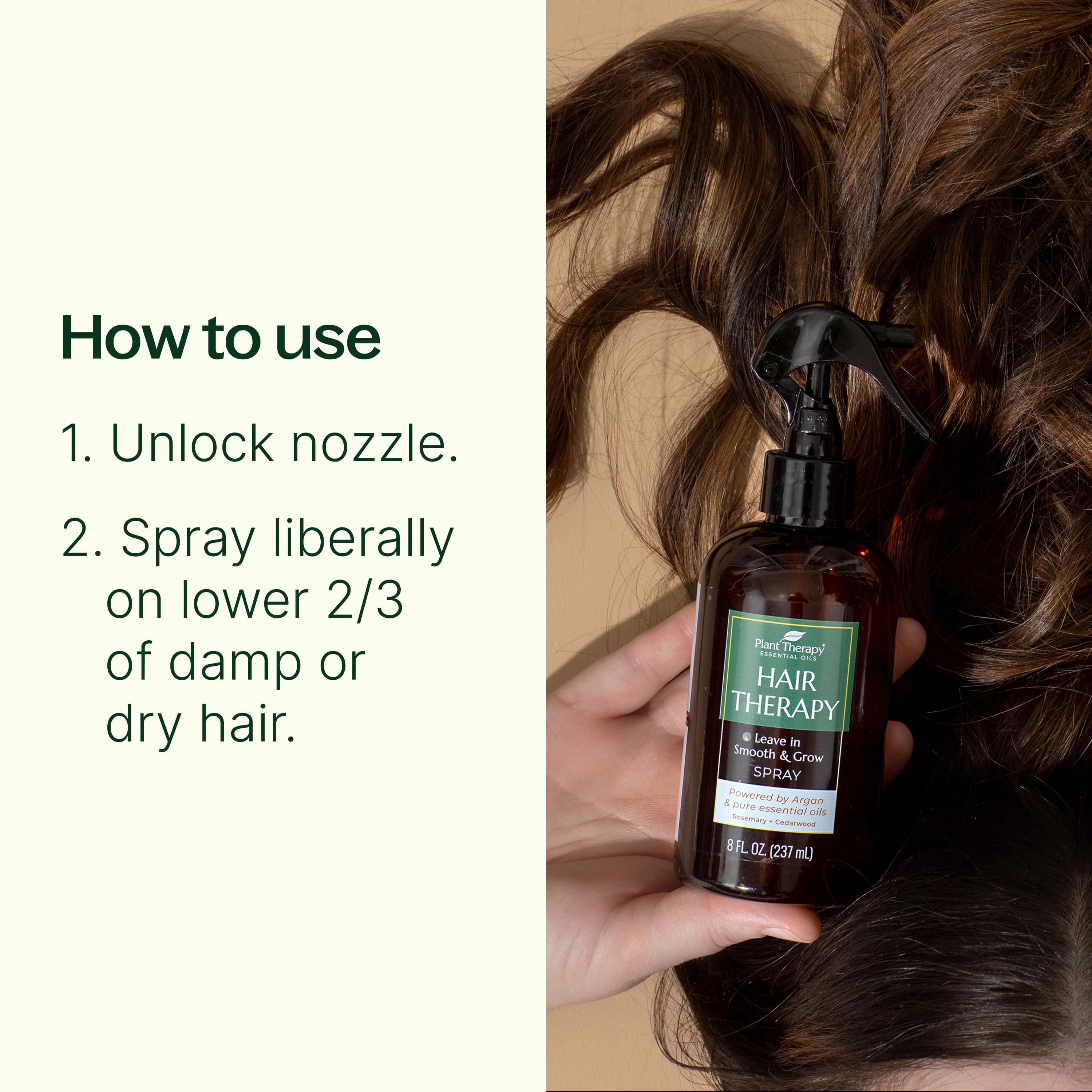 How to use

1. Unlock nozzle.

2. Spray liberally on lower 2/3 of damp or dry hair.

Plant Therapy
ESSENTIAL OILS

HAIR THERAPY

Leave in Smooth & Grow SPRAY

Powered by Argan & pure essential oils
Rosemary + Cedarwood

8 FL. OZ. (237 mL)