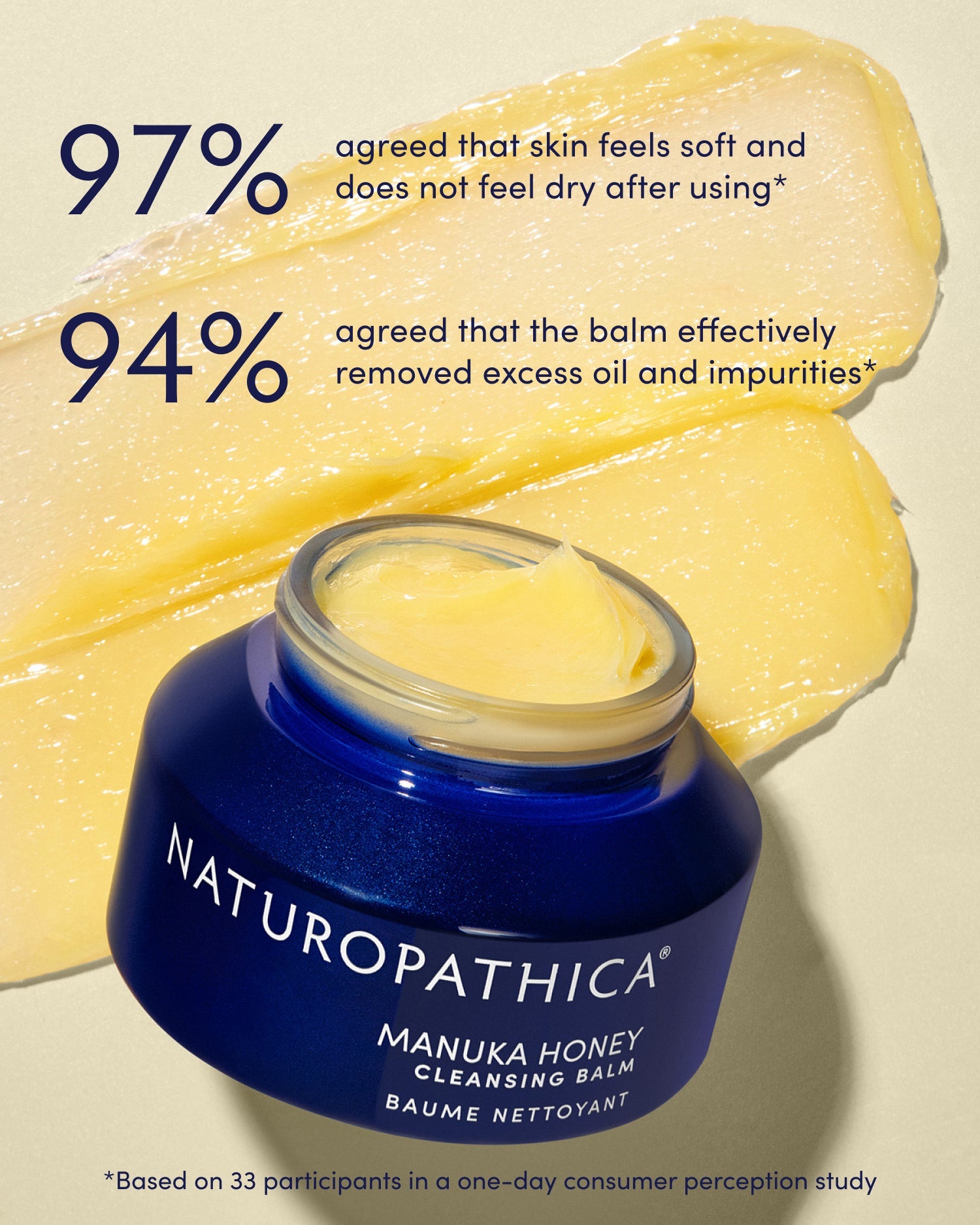 97%

agreed that skin feels soft and does not feel dry after using*

94%

agreed that the balm effectively removed excess oil and impurities*

NATUROPATHICA®

MANUKA HONEY
CLEANSING BALM
BAUME NETTOYANT

*Based on 33 participants in a one-day consumer perception study