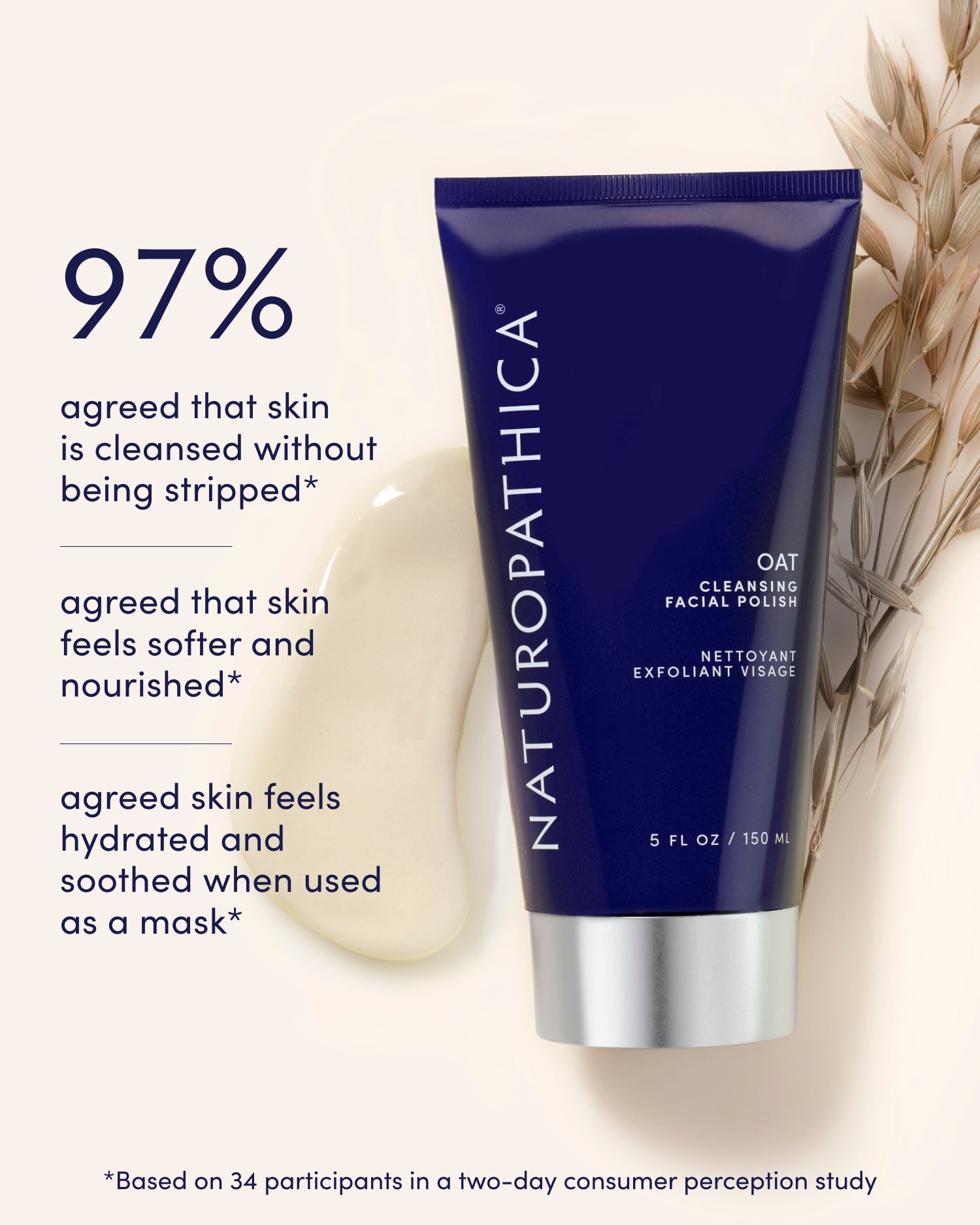 97%

agreed that skin is cleansed without being stripped*

agreed that skin feels softer and nourished*

agreed skin feels hydrated and soothed when used as a mask*

NATUROPATHICA®

OAT
CLEANSING FACIAL POLISH

NETTOYANT EXFOLIANT VISAGE

5 FL OZ / 150 ML

*Based on 34 participants in a two-day consumer perception study