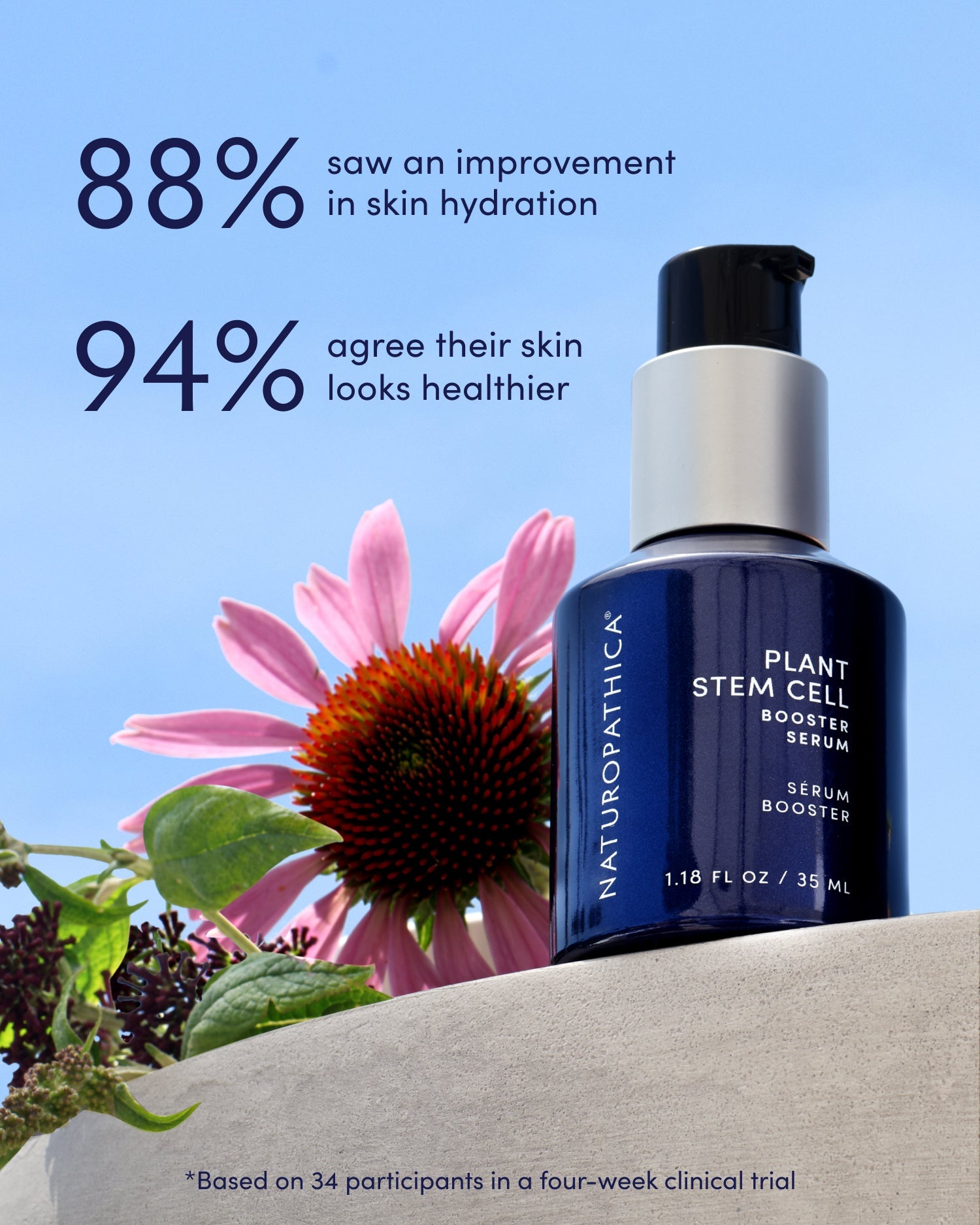 88% saw an improvement in skin hydration

94% agree their skin looks healthier

NATUROPATHICA®

PLANT STEM CELL
BOOSTER SERUM

SÉRUM BOOSTER

1.18 FL OZ / 35 ML

*Based on 34 participants in a four-week clinical trial