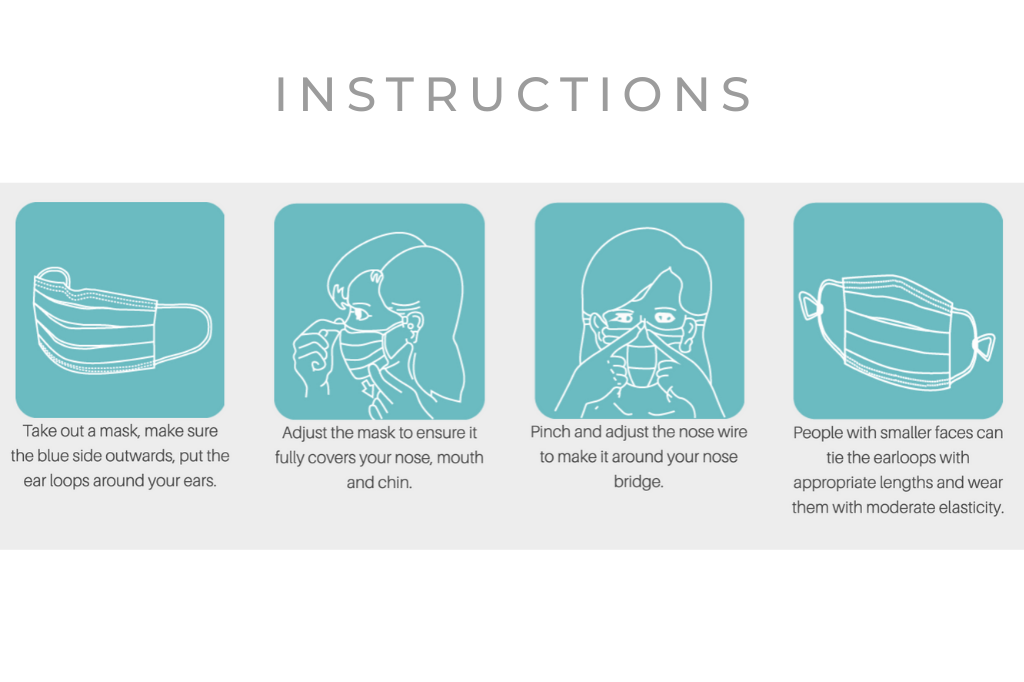 INSTRUCTIONS

Take out a mask, make sure the blue side outwards, put the ear loops around your ears.

Adjust the mask to ensure it fully covers your nose, mouth and chin.

Pinch and adjust the nose wire to make it around your nose bridge.

People with smaller faces can tie the earloops with appropriate lengths and wear them with moderate elasticity.