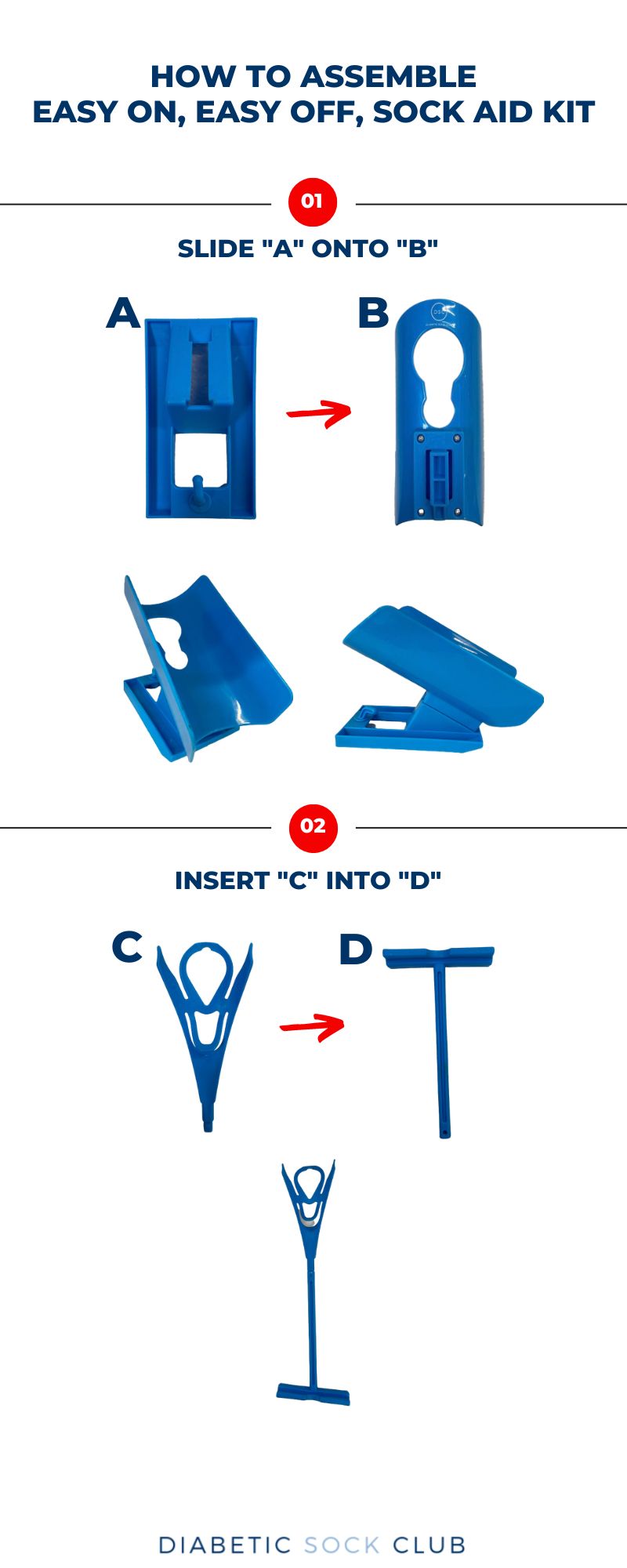 HOW TO ASSEMBLE
EASY ON, EASY OFF, SOCK AID KIT

01

SLIDE "A" ONTO "B"

A

B

02

INSERT "C" INTO "D"

C

D

DIABETIC SOCK CLUB