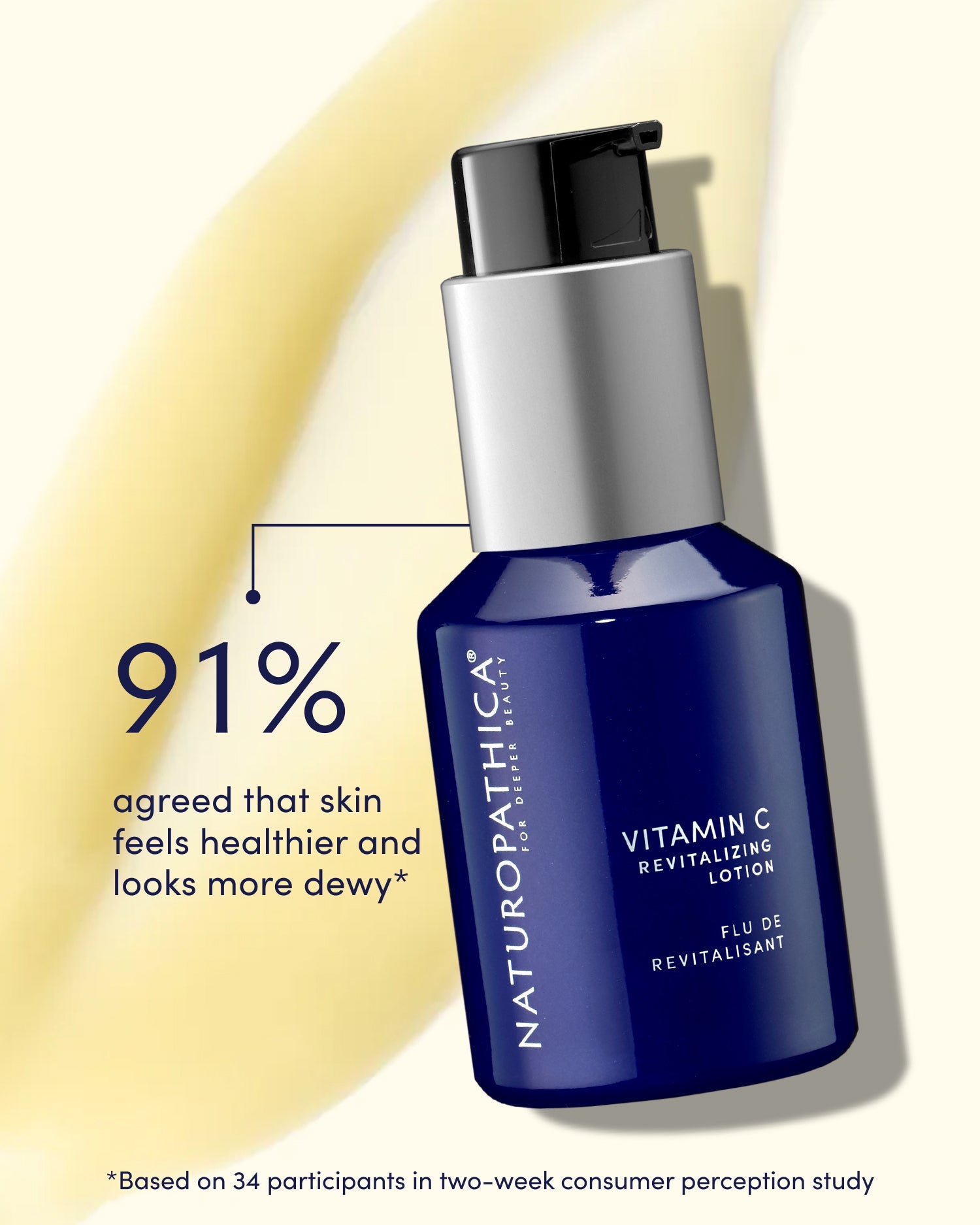 91%

agreed that skin feels healthier and looks more dewy*

NATUROPATHICA®
FOR DEEPER BEAUTY

VITAMIN C
REVITALIZING LOTION

FLU DE REVITALISANT

*Based on 34 participants in two-week consumer perception study