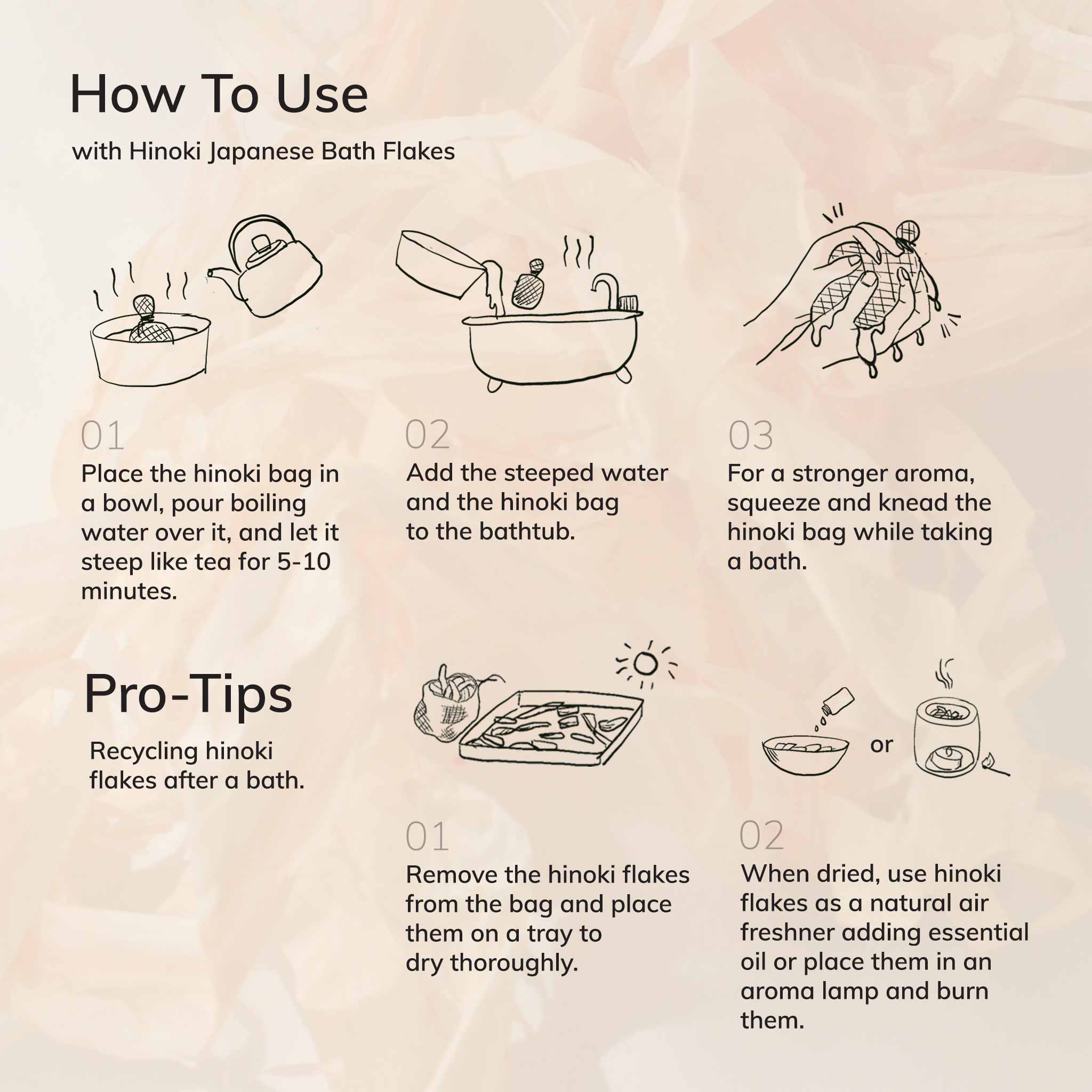 How To Use

with Hinoki Japanese Bath Flakes

01
Place the hinoki bag in a bowl, pour boiling water over it, and let it steep like tea for 5-10 minutes.

02
Add the steeped water and the hinoki bag to the bathtub.

03
For a stronger aroma, squeeze and knead the hinoki bag while taking a bath.

Pro-Tips

Recycling hinoki flakes after a bath.

or

01
Remove the hinoki flakes from the bag and place them on a tray to dry thoroughly.

02
When dried, use hinoki flakes as a natural air freshner adding essential oil or place them in an aroma lamp and burn them.