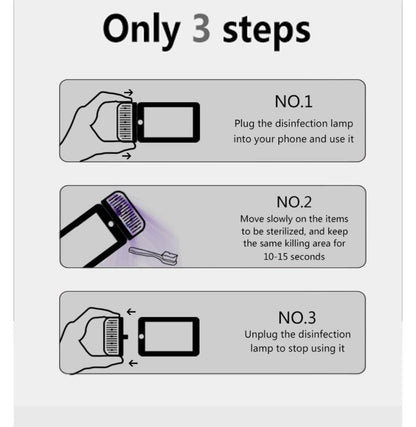 Only 3 steps

NO.1
Plug the disinfection lamp into your phone and use it

NO.2
Move slowly on the items to be sterilized, and keep the same killing area for 10-15 seconds

NO.3
Unplug the disinfection lamp to stop using it