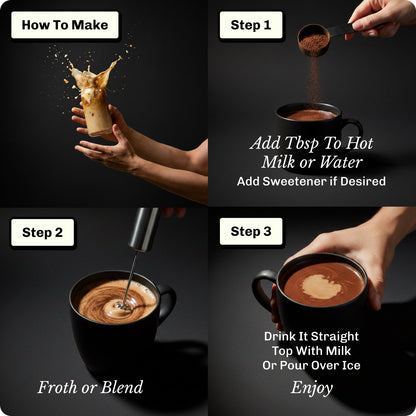 How To Make

Step 1

Add Tbsp To Hot Milk or Water

Add Sweetener if Desired

Step 2

Froth or Blend

Step 3

Drink It Straight
Top With Milk
Or Pour Over Ice

Enjoy