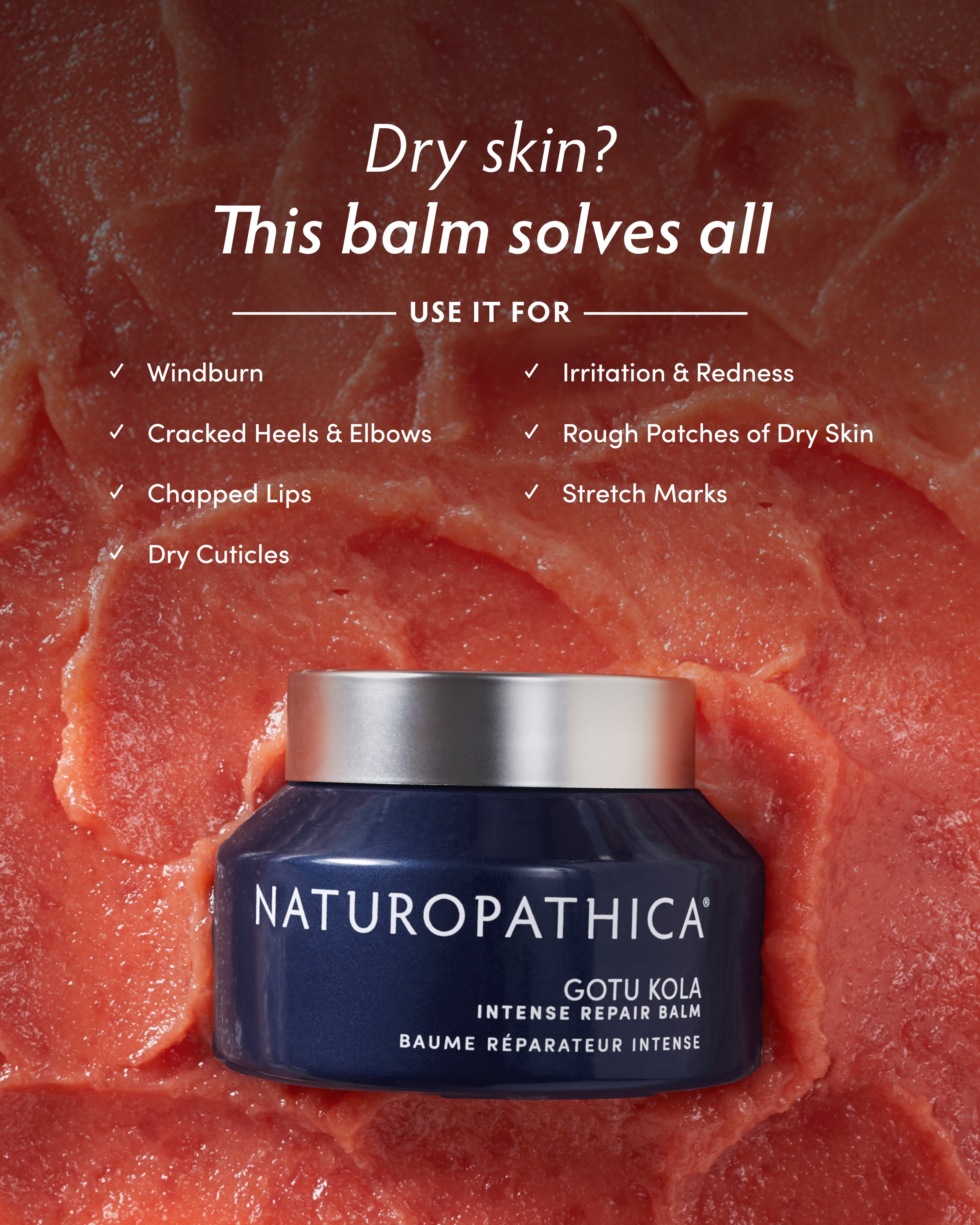 Dry skin?
This balm solves all

USE IT FOR

✓ Windburn
✓ Cracked Heels & Elbows
✓ Chapped Lips
✓ Dry Cuticles

✓ Irritation & Redness
✓ Rough Patches of Dry Skin
✓ Stretch Marks

NATUROPATHICA®

GOTU KOLA
INTENSE REPAIR BALM
BAUME RÉPARATEUR INTENSE